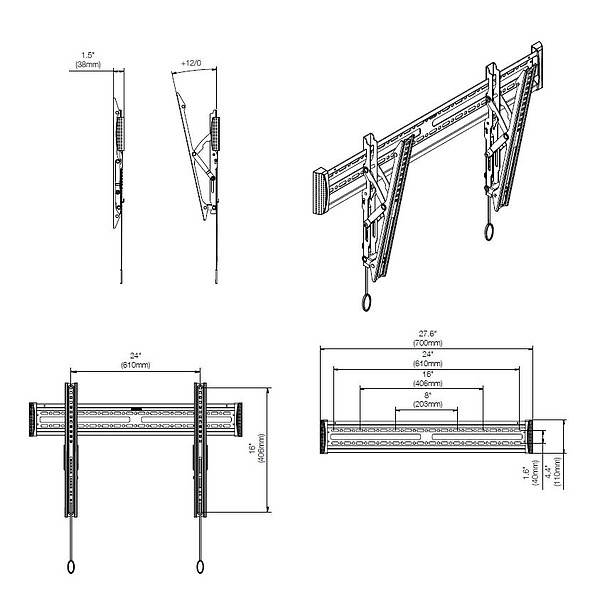 1.5"
(38mm)

+12/0

24"
(610mm)

16"
(406mm)

27.6"
(700mm)

24"
(610mm)

16"
(406mm)

8"
(203mm)

1.6"
(40mm)

4.4"
(110mm)