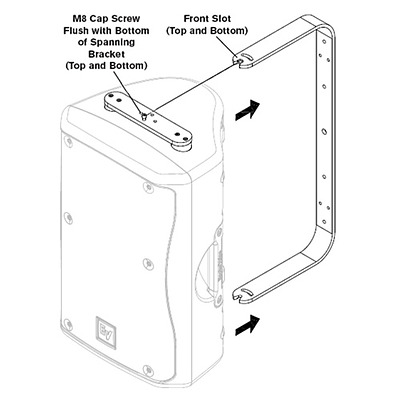 M8 Cap Screw Flush with Bottom of Spanning Bracket (Top and Bottom)

Front Slot (Top and Bottom)

EV