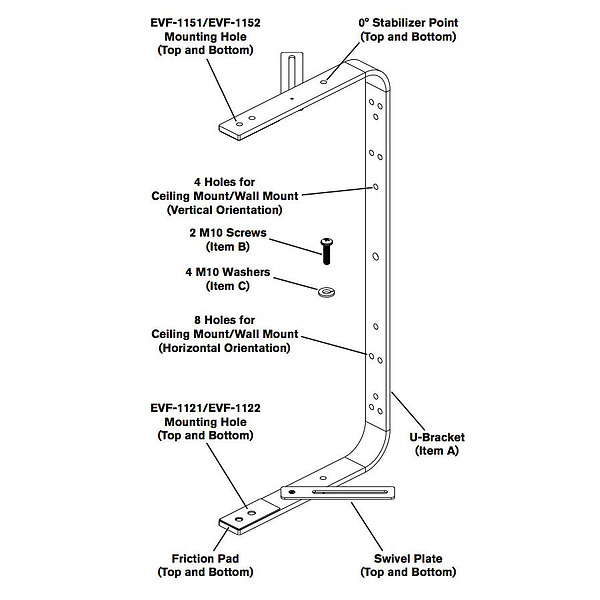 EVF-1151/EVF-1152
Mounting Hole
(Top and Bottom)

0° Stabilizer Point
(Top and Bottom)

4 Holes for
Ceiling Mount/Wall Mount
(Vertical Orientation)

2 M10 Screws
(Item B)

4 M10 Washers
(Item C)

8 Holes for
Ceiling Mount/Wall Mount
(Horizontal Orientation)

EVF-1121/EVF-1122
Mounting Hole
(Top and Bottom)

U-Bracket
(Item A)

Friction Pad
(Top and Bottom)

Swivel Plate
(Top and Bottom)